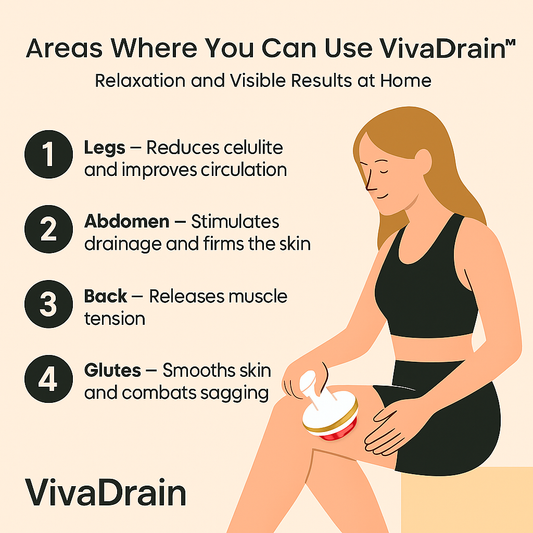 Areas Where You Can Use VivaDrain™

Relaxation and Visible Results at Home

1 Legs – Reduces celulite and improves circulation

2 Abdomen – Stimulates drainage and firms the skin

3 Back – Releases muscle tension

4 Glutes – Smooths skin and combats sagging

VivaDrain