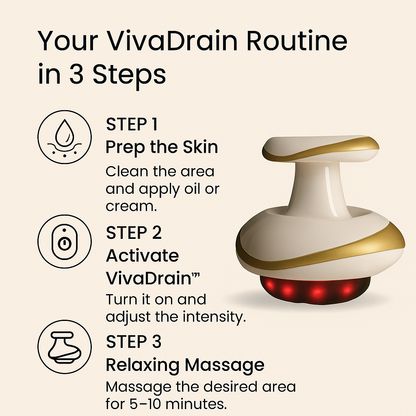 Your VivaDrain Routine in 3 Steps

STEP 1
Prep the Skin
Clean the area and apply oil or cream.

STEP 2
Activate VivaDrain™
Turn it on and adjust the intensity.

STEP 3
Relaxing Massage
Massage the desired area for 5–10 minutes.