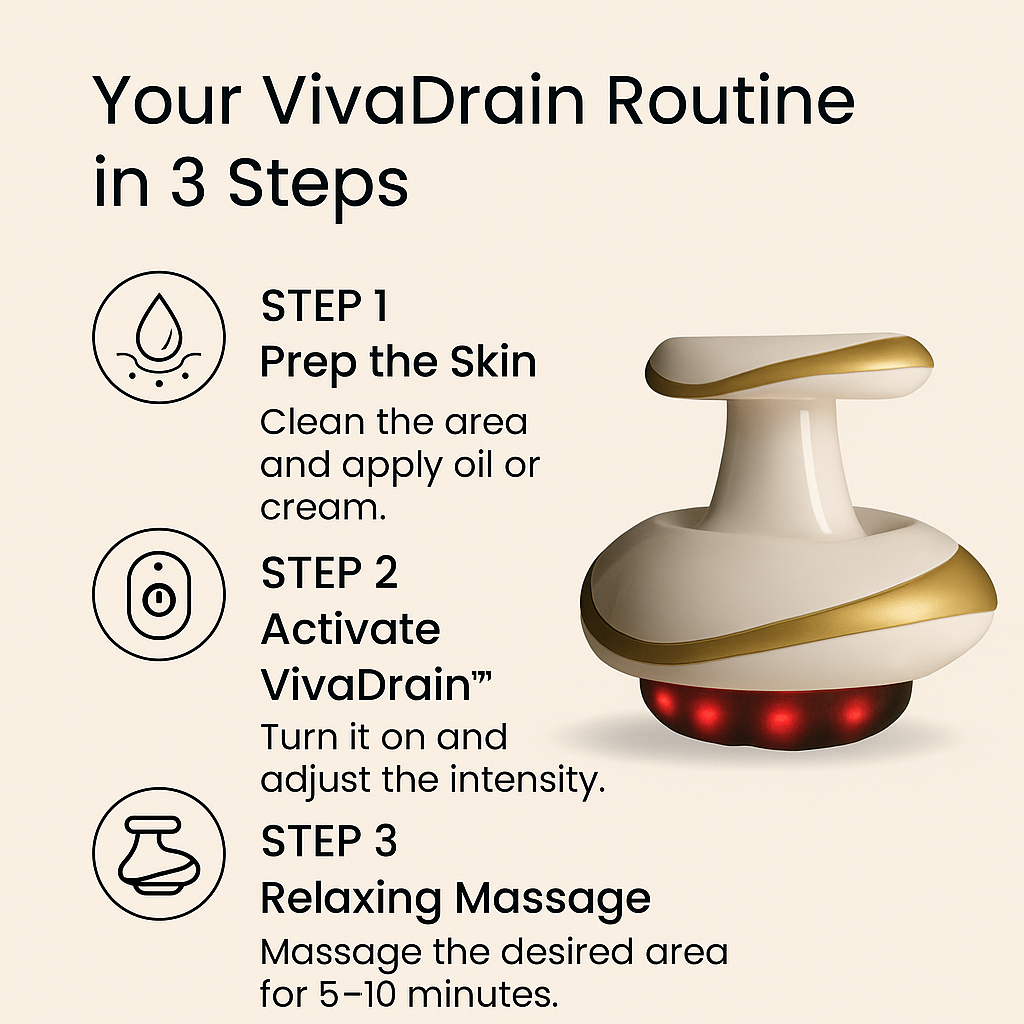 Your VivaDrain Routine in 3 Steps

STEP 1
Prep the Skin
Clean the area and apply oil or cream.

STEP 2
Activate VivaDrain™
Turn it on and adjust the intensity.

STEP 3
Relaxing Massage
Massage the desired area for 5–10 minutes.